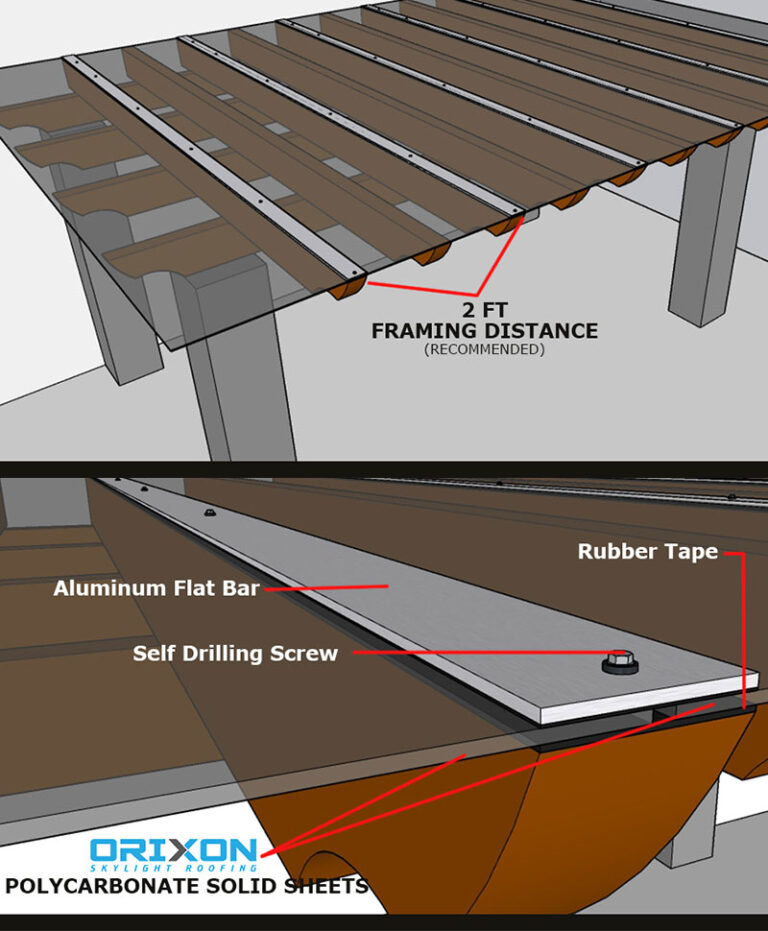 2 FT
FRAMING DISTANCE
(RECOMMENDED)

Rubber Tape

Aluminum Flat Bar

Self Drilling Screw

ORIXON
SKYLIGHT ROOFING
POLYCARBONATE SOLID SHEETS